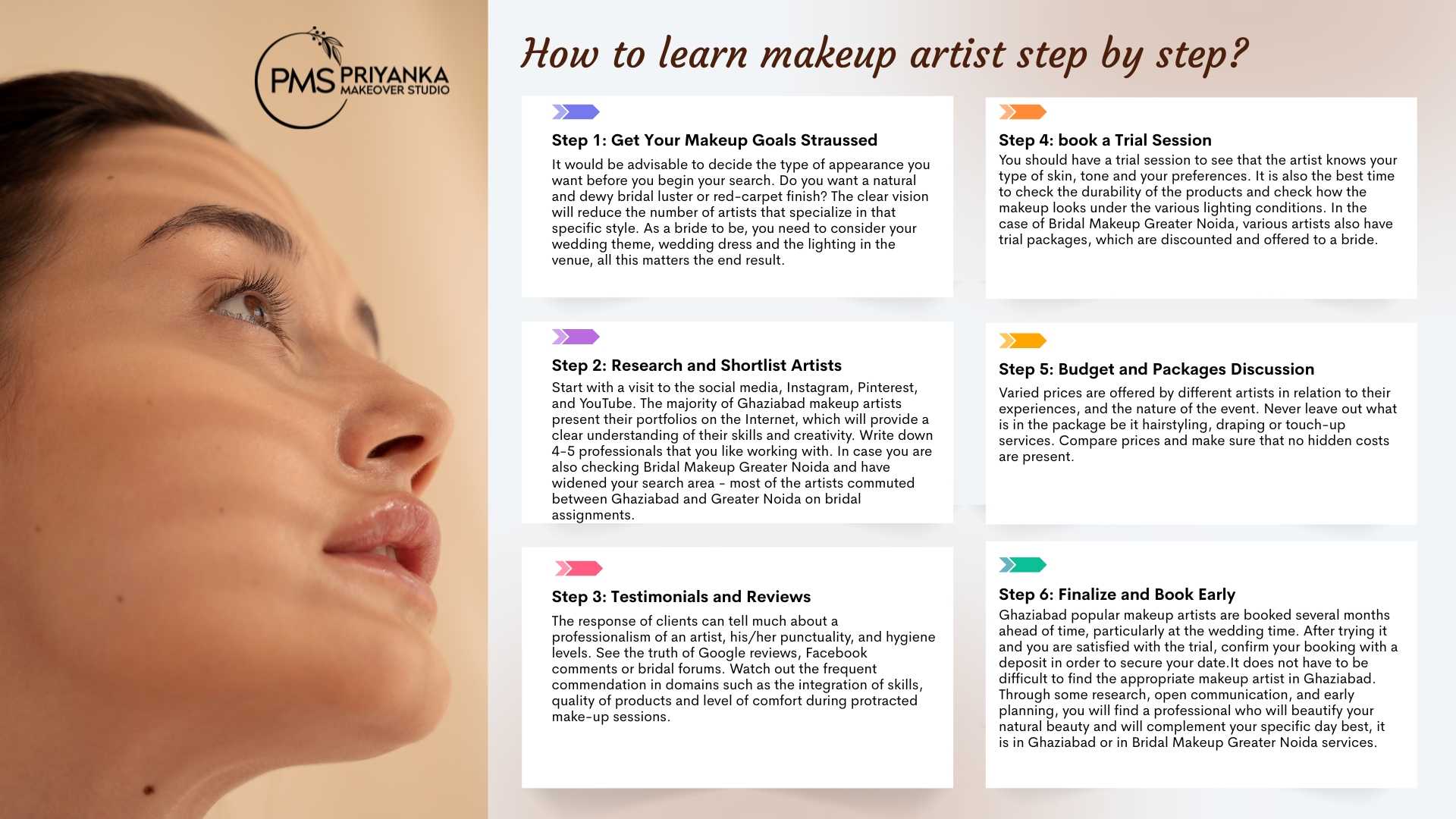 PMS PRIYANKA MAKEOVER STUDIO

How to learn makeup artist step by step?

Step 1: Get Your Makeup Goals Straussed
It would be advisable to decide the type of appearance you want before you begin your search. Do you want a natural and dewy bridal luster or red-carpet finish? The clear vision will reduce the number of artists that specialize in that specific style. As a bride to be, you need to consider your wedding theme, wedding dress and the lighting in the venue, all this matters the end result.

Step 2: Research and Shortlist Artists
Start with a visit to the social media, Instagram, Pinterest, and YouTube. The majority of Ghaziabad makeup artists present their portfolios on the Internet, which will provide a clear understanding of their skills and creativity. Write down 4-5 professionals that you like working with. In case you are also checking Bridal Makeup Greater Noida and have widened your search area - most of the artists commuted between Ghaziabad and Greater Noida on bridal assignments.

Step 3: Testimonials and Reviews
The response of clients can tell much about a professionalism of an artist, his/her punctuality, and hygiene levels. See the truth of Google reviews, Facebook comments or bridal forums. Watch out the frequent commendation in domains such as the integration of skills, quality of products and level of comfort during protracted make-up sessions.

Step 4: book a Trial Session
You should have a trial session to see that the artist knows your type of skin, tone and your preferences. It is also the best time to check the durability of the products and check how the makeup looks under the various lighting conditions. In the case of Bridal Makeup Greater Noida, various artists also have trial packages, which are discounted and offered to a bride.

Step 5: Budget and Packages Discussion
Varied prices are offered by different artists in relation to their experiences, and the nature of the event. Never leave out what is in the package be it hairstyling, draping or touch-up services. Compare prices and make sure that no hidden costs are present.

Step 6: Finalize and Book Early
Ghaziabad popular makeup artists are booked several months ahead of time, particularly at the wedding time. After trying it and you are satisfied with the trial, confirm your booking with a deposit in order to secure your date.It does not have to be difficult to find the appropriate makeup artist in Ghaziabad. Through some research, open communication, and early planning, you will find a professional who will beautify your natural beauty and will complement your specific day best, it is in Ghaziabad or in Bridal Makeup Greater Noida services.